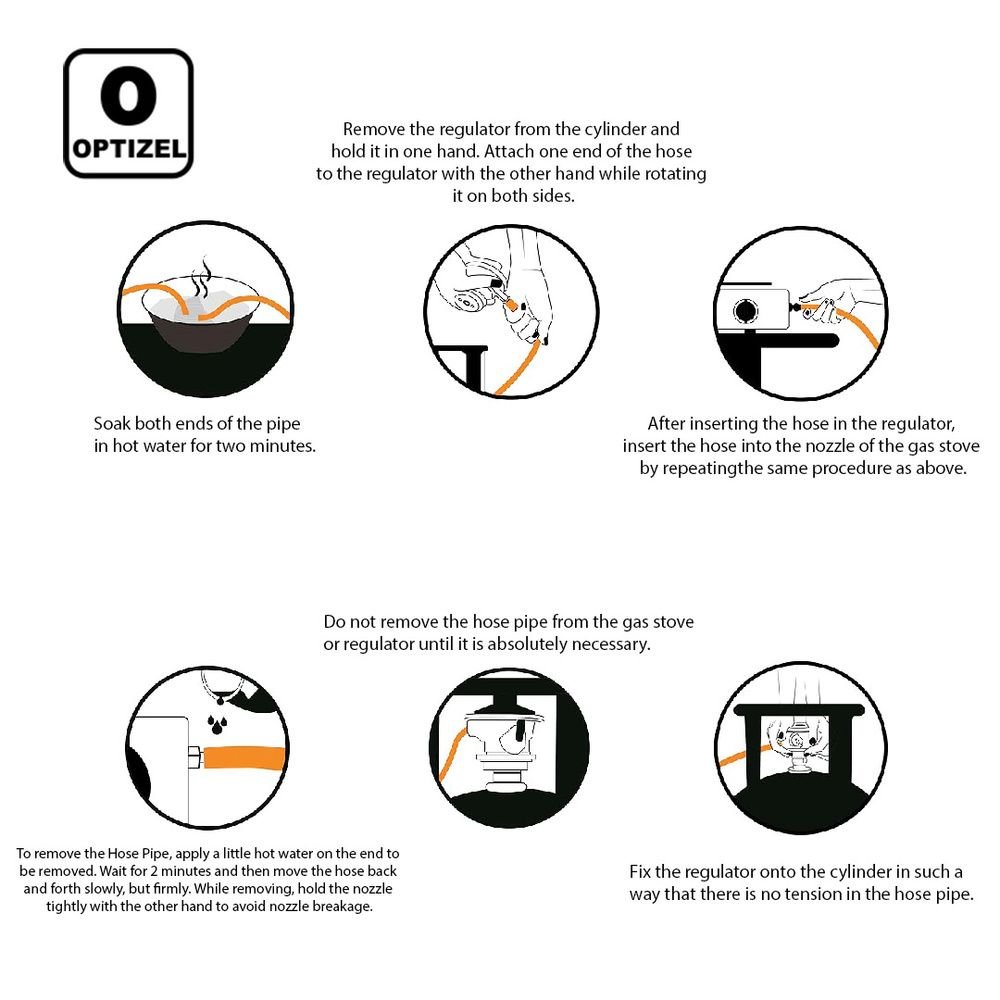 O
OPTIZEL

Remove the regulator from the cylinder and hold it in one hand. Attach one end of the hose to the regulator with the other hand while rotating it on both sides.

Soak both ends of the pipe in hot water for two minutes.

After inserting the hose in the regulator, insert the hose into the nozzle of the gas stove by repeatingthe same procedure as above.

Do not remove the hose pipe from the gas stove or regulator until it is absolutely necessary.

To remove the Hose Pipe, apply a little hot water on the end to be removed. Wait for 2 minutes and then move the hose back and forth slowly, but firmly. While removing, hold the nozzle tightly with the other hand to avoid nozzle breakage.

Fix the regulator onto the cylinder in such a way that there is no tension in the hose pipe.